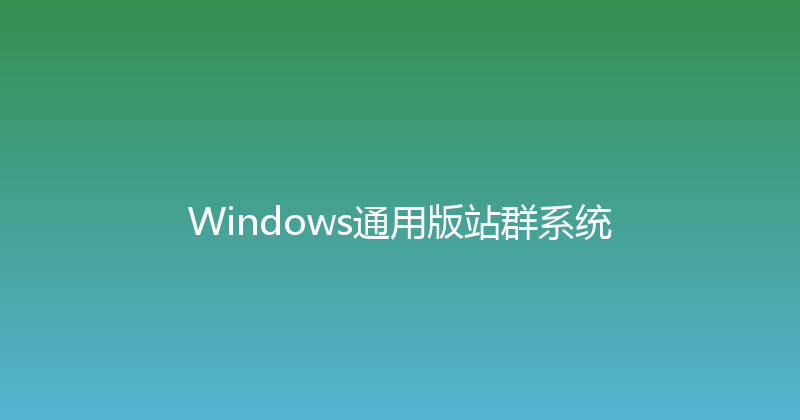 Windows通用版站群系统